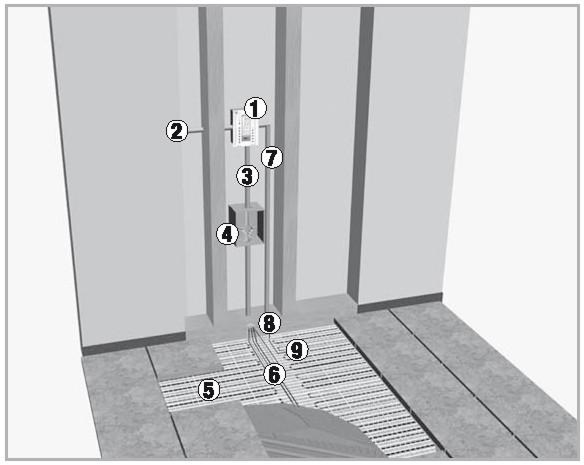 1
2
7
3
4
8
9
6
5